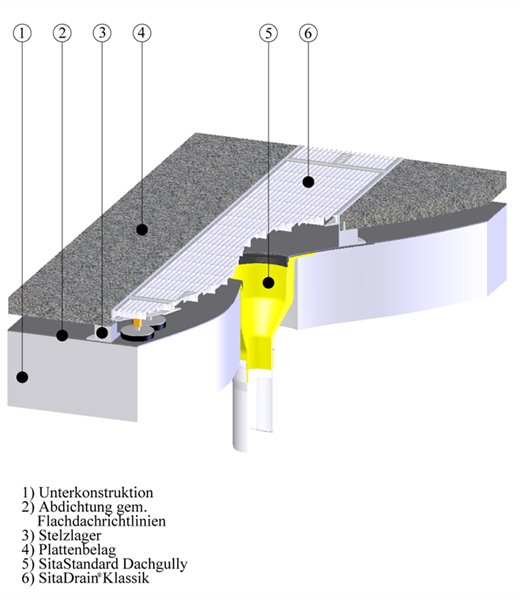 1
2
3
4
5
6

1) Unterkonstruktion
2) Abdichtung gem. Flachdachrichtlinien
3) Stelzlager
4) Plattenbelag
5) SitaStandard Dachgully
6) SitaDrain® Klassik