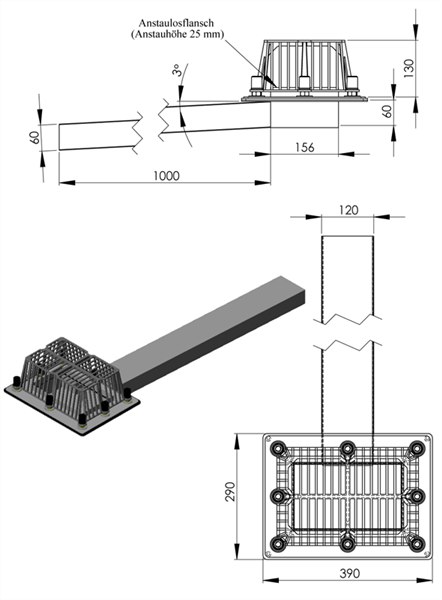 Anstaulosflansch
(Anstauhöhe 25 mm)

3°

130

60

60

156

1000

120

290

390