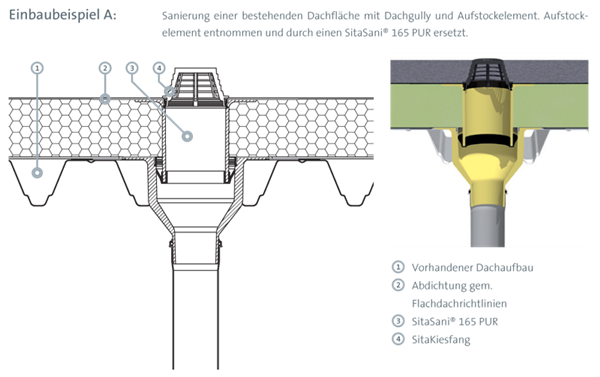 Einbaubeispiel A:

Sanierung einer bestehenden Dachfläche mit Dachgully und Aufstockelement. Aufstockelement entnommen und durch einen SitaSani® 165 PUR ersetzt.

1
2
3
4

1 Vorhandener Dachaufbau
2 Abdichtung gem. Flachdachrichtlinien
3 SitaSani® 165 PUR
4 SitaKiesfang