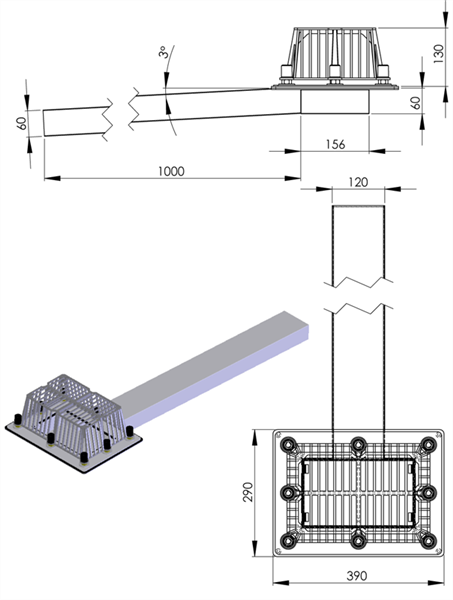 3°
130
60
60
156
1000
120
290
390