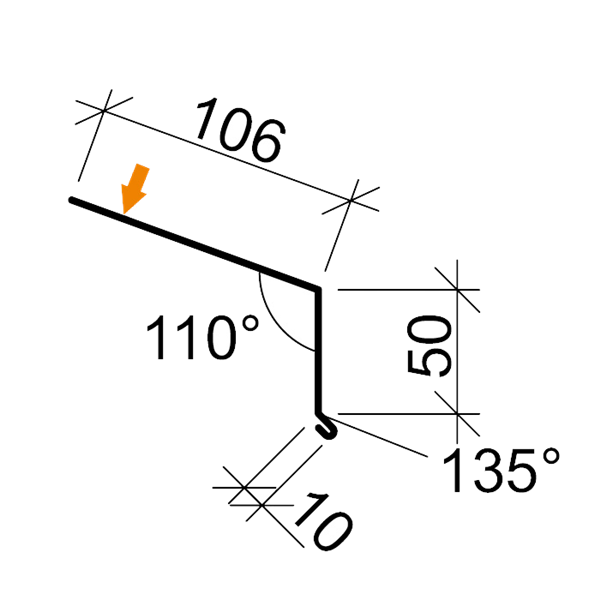 106
110°
50
135°
10